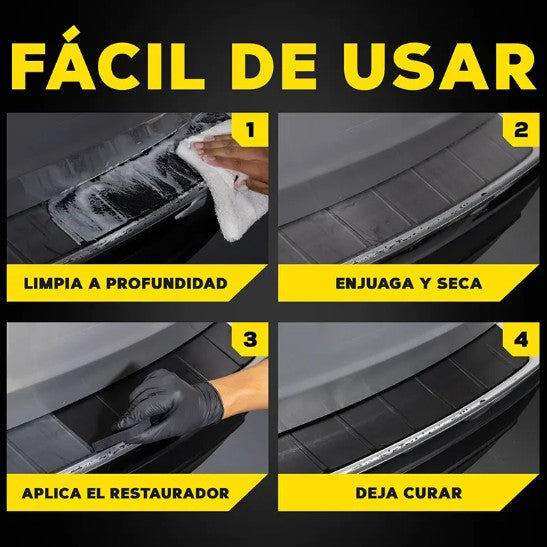 FÁCIL DE USAR

1

LIMPIA A PROFUNDIDAD

2

ENJUAGA Y SECA

3

APLICA EL RESTAURADOR

4

DEJA CURAR